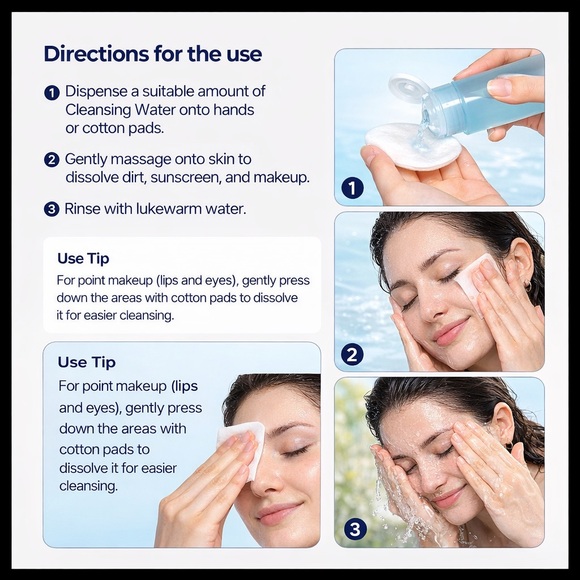 Directions for the use

1 Dispense a suitable amount of Cleansing Water onto hands or cotton pads.

2 Gently massage onto skin to dissolve dirt, sunscreen, and makeup.

3 Rinse with lukewarm water.

Use Tip
For point makeup (lips and eyes), gently press down the areas with cotton pads to dissolve it for easier cleansing.

Use Tip
For point makeup (lips and eyes), gently press down the areas with cotton pads to dissolve it for easier cleansing.

1

2

3